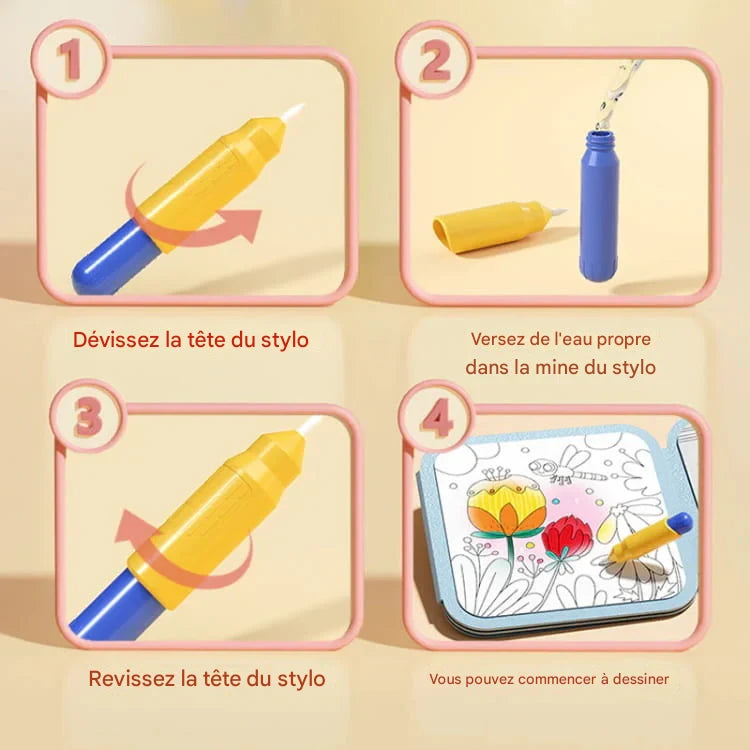 1

Dévissez la tête du stylo

2

Versez de l'eau propre dans la mine du stylo

3

Revissez la tête du stylo

4

Vous pouvez commencer à dessiner