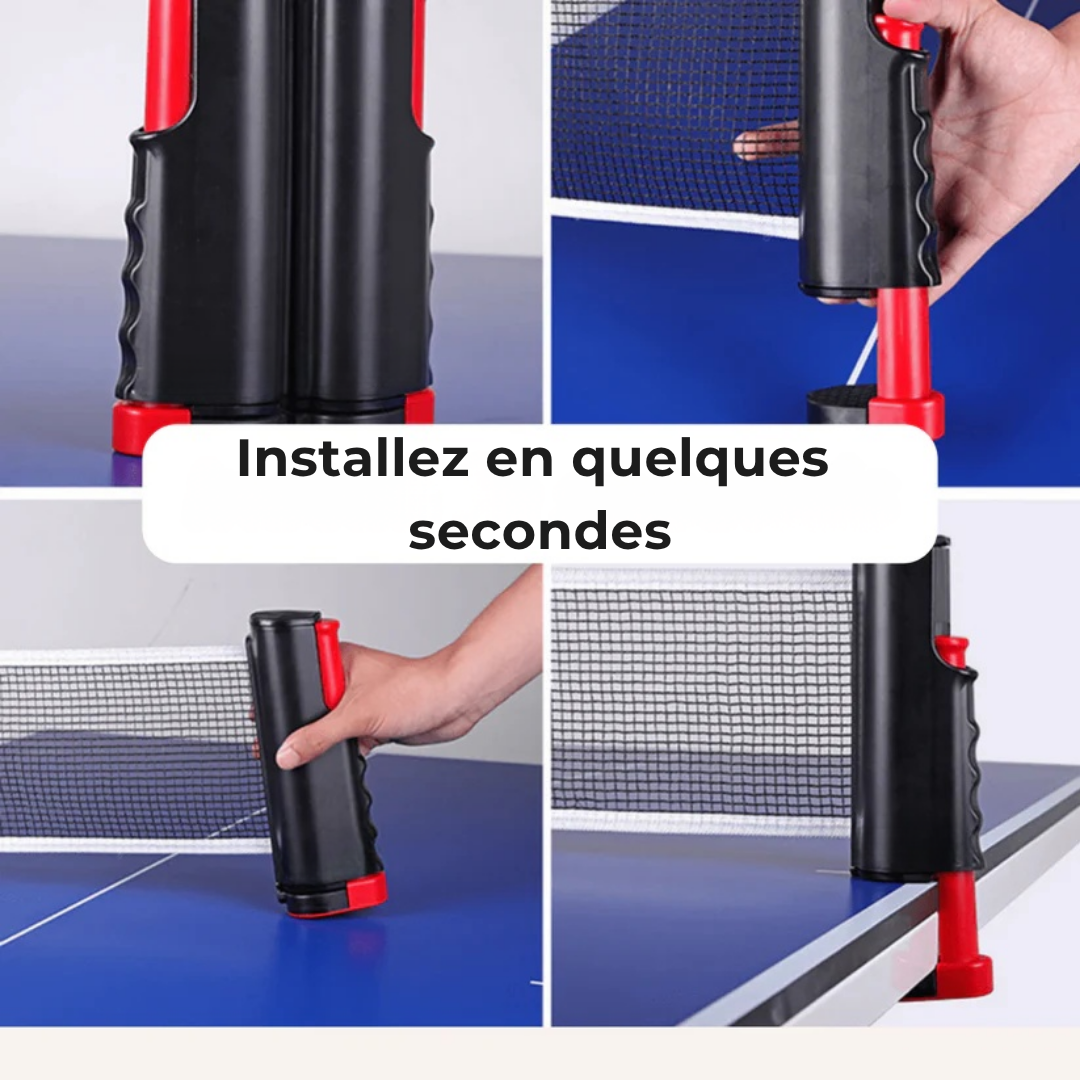 Installez en quelques secondes