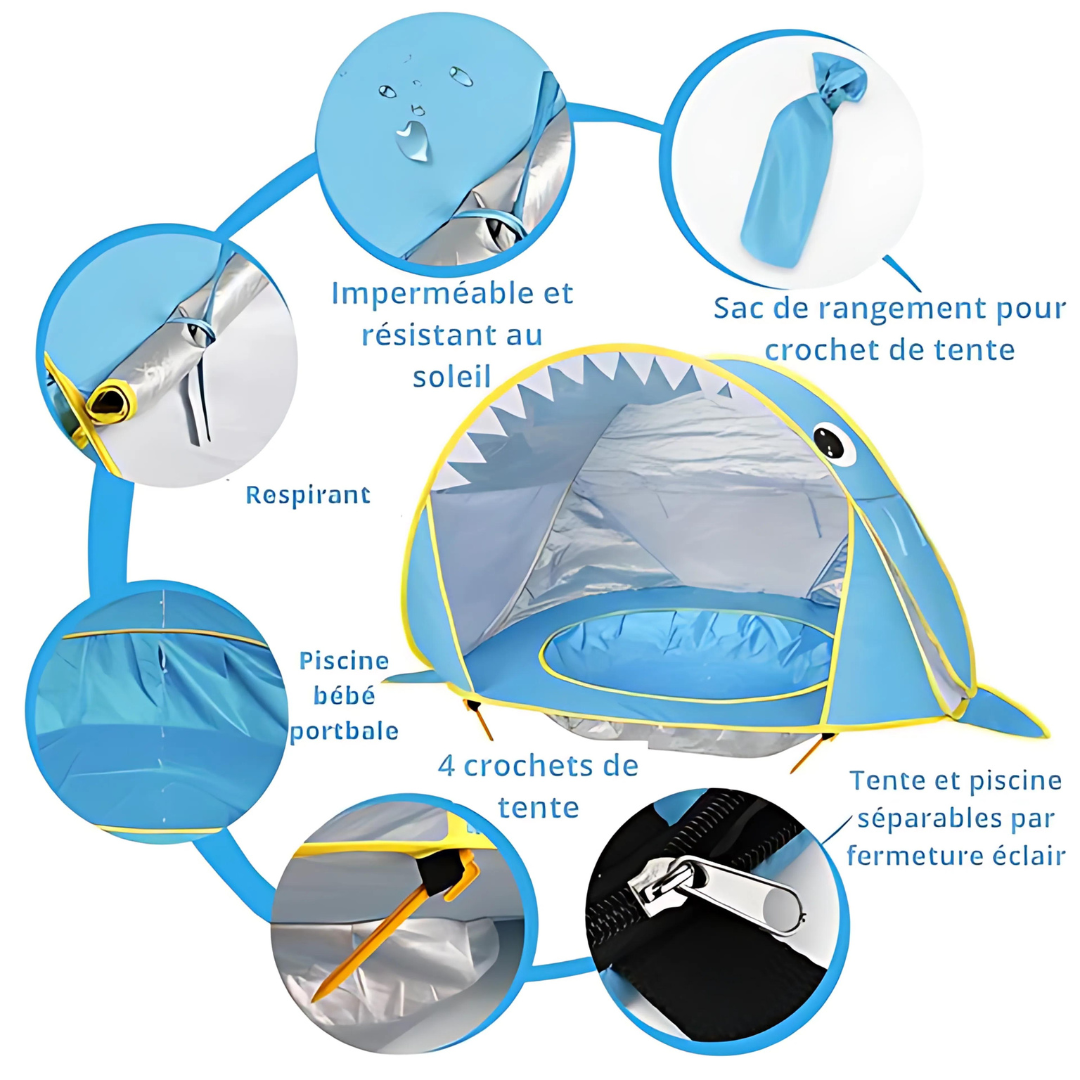 Imperméable et résistant au soleil

Sac de rangement pour crochet de tente

Respirant

Piscine bébé portbale

4 crochets de tente

Tente et piscine séparables par fermeture éclair