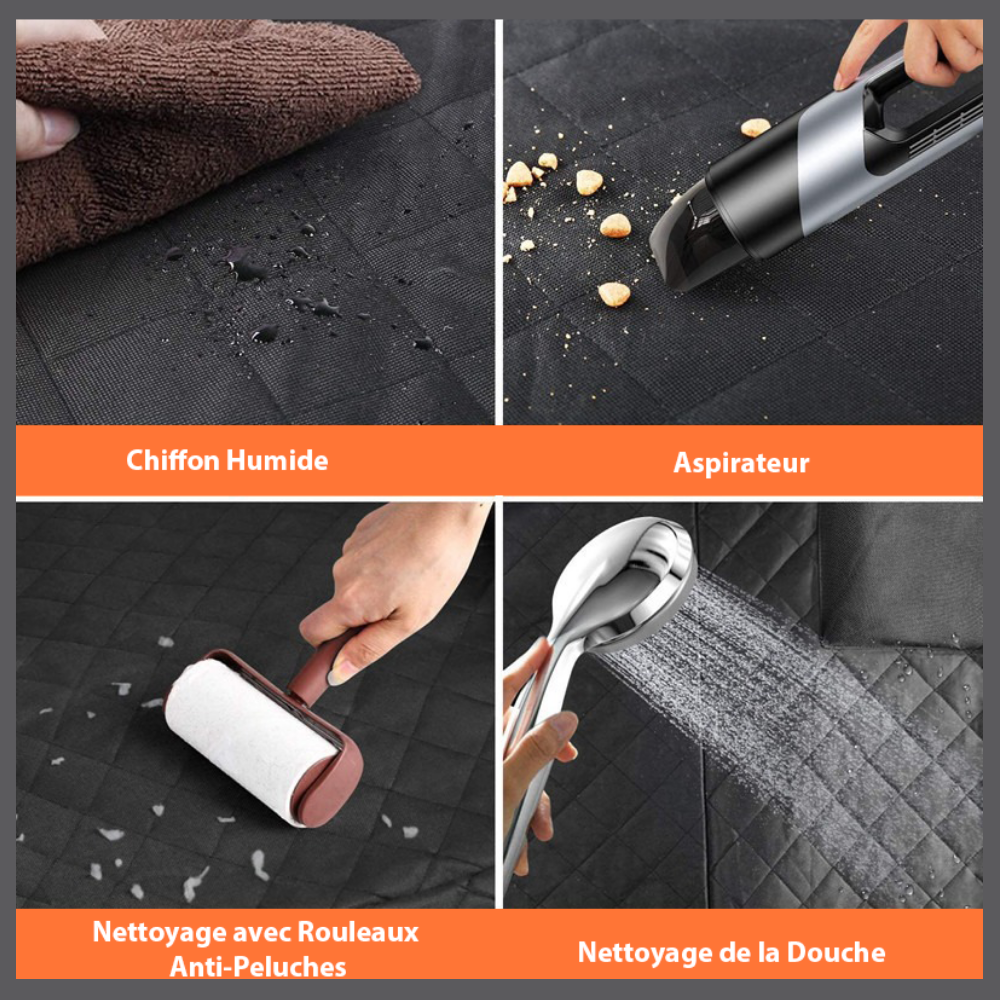 Chiffon Humide

Aspirateur

Nettoyage avec Rouleaux Anti-Peluches

Nettoyage de la Douche