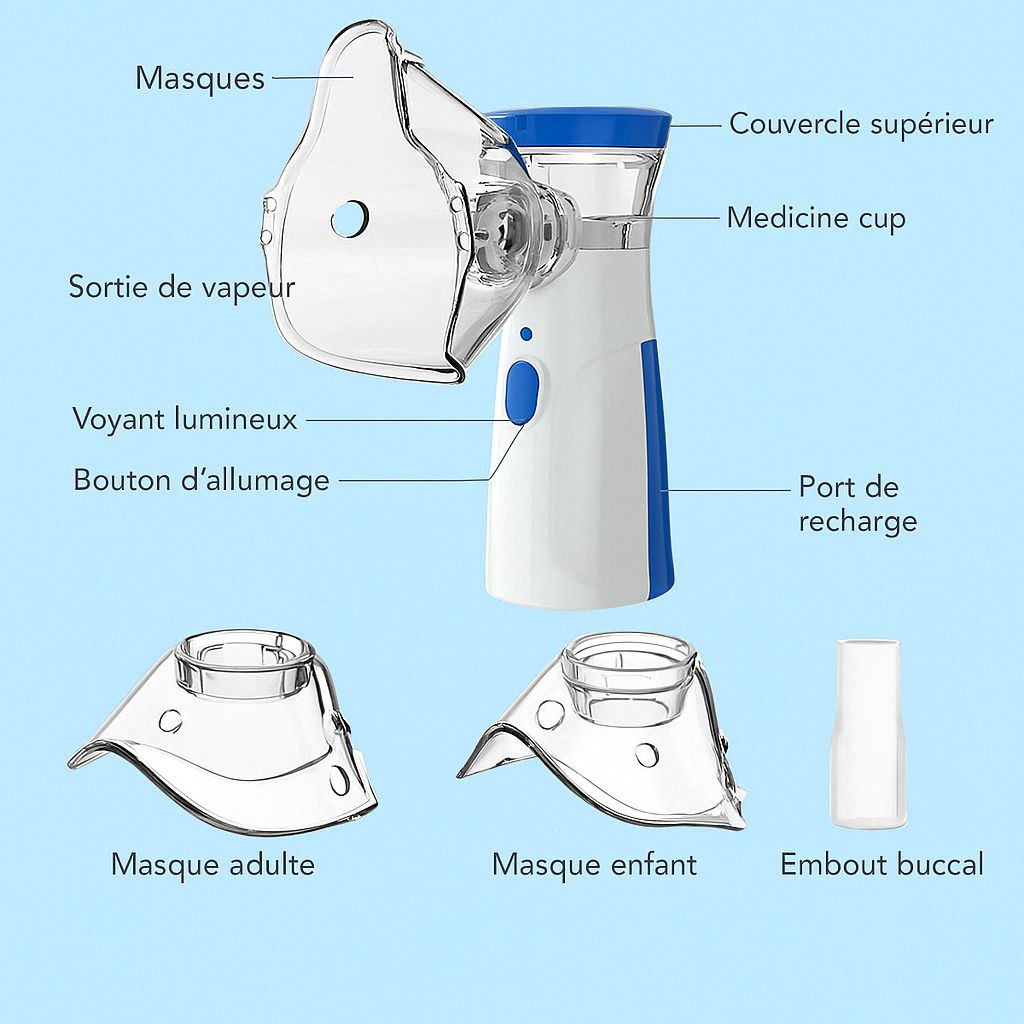 Masques

Couvercle supérieur

Medicine cup

Sortie de vapeur

Voyant lumineux

Bouton d'allumage

Port de recharge

Masque adulte

Masque enfant

Embout buccal